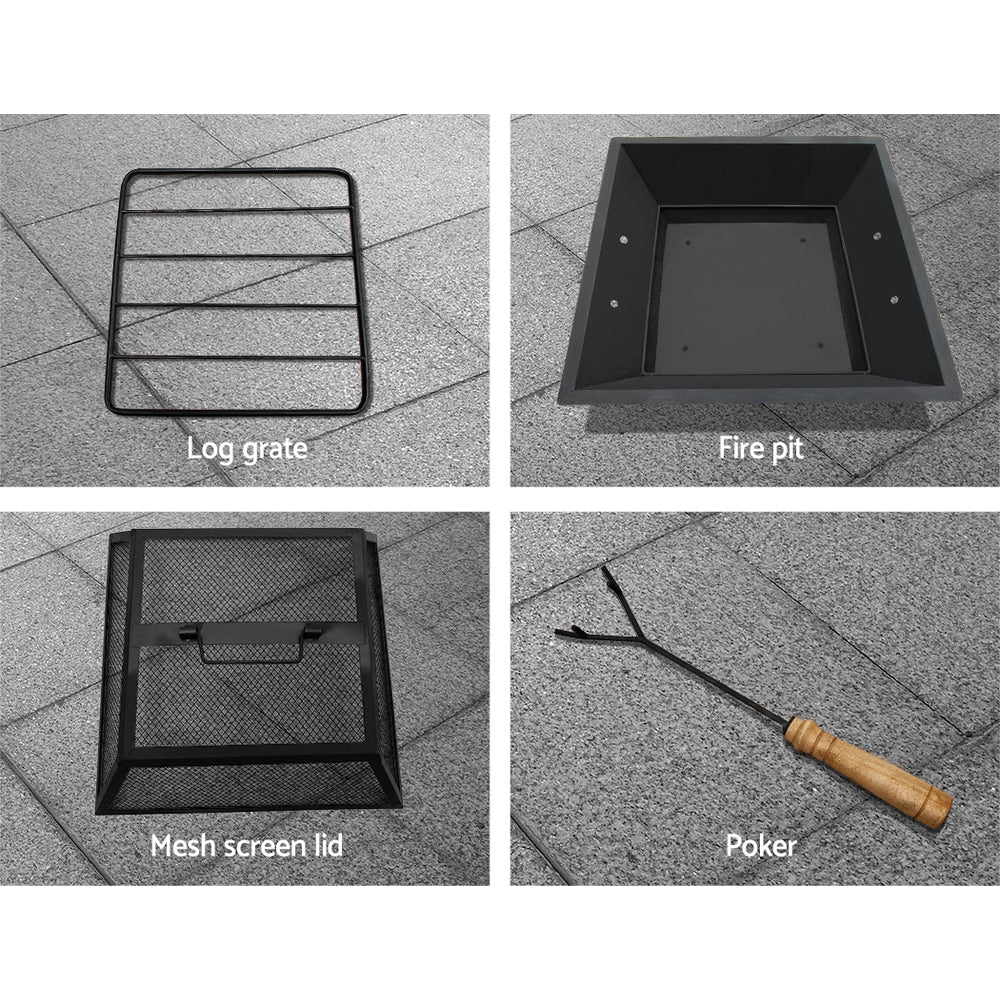 Log grate

Fire pit

Mesh screen lid

Poker